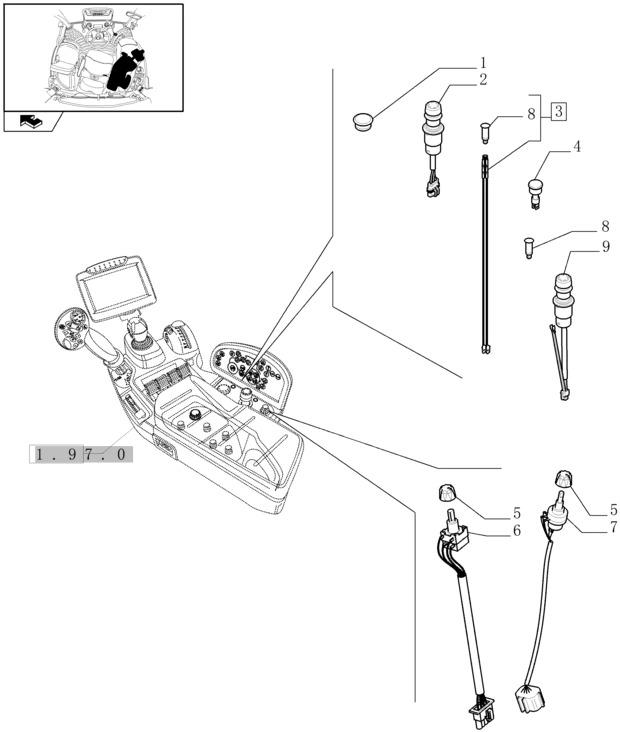 1
2
8
3
4
8
9
1.97.0
5
6
5
7